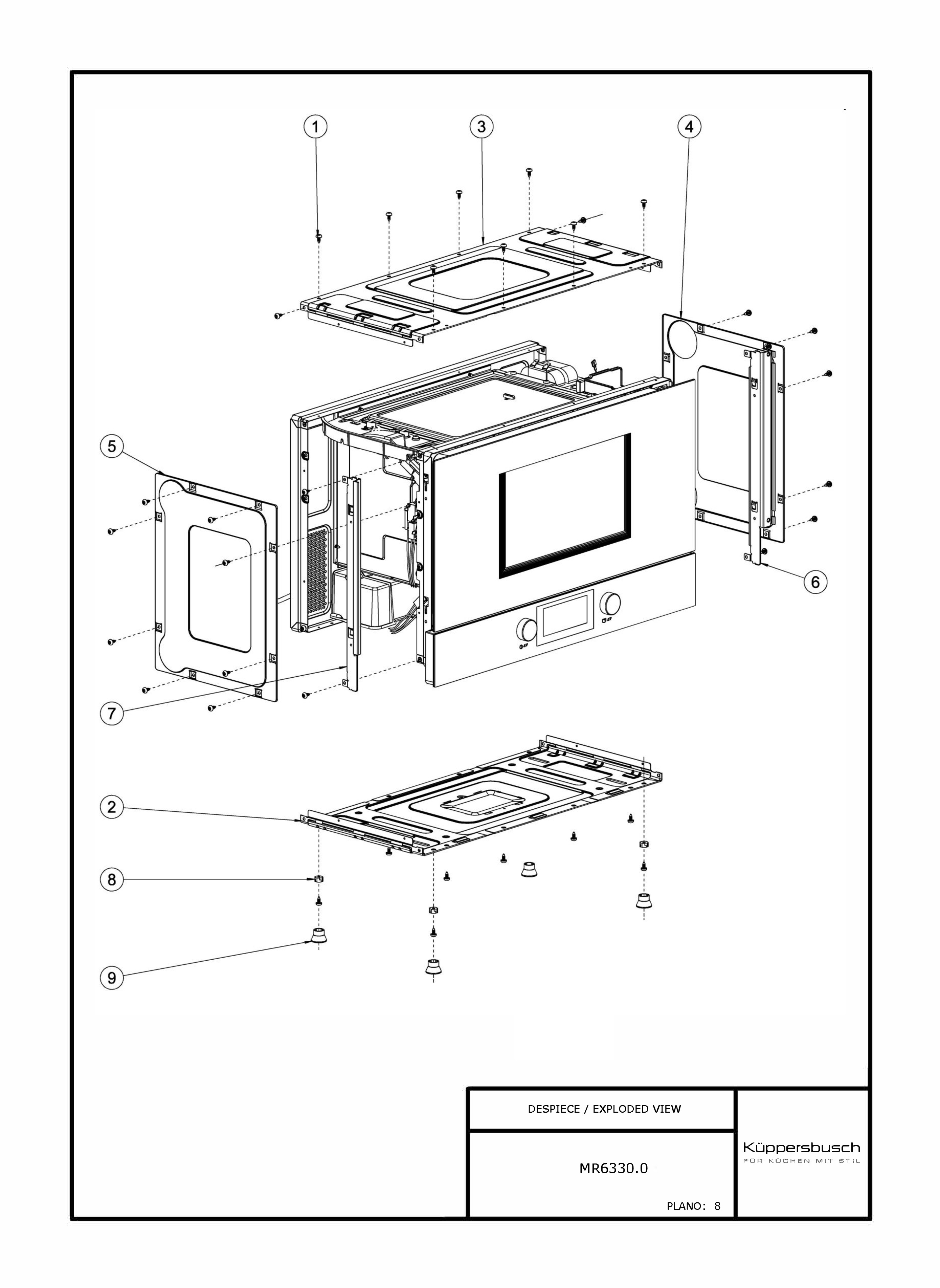 1
3
4
5
6
7
2
8
9

DESPIECE / EXPLODED VIEW

MR6330.0

PLANO: 8

Küppersbusch
FÜR KÜCHEN MIT STIL