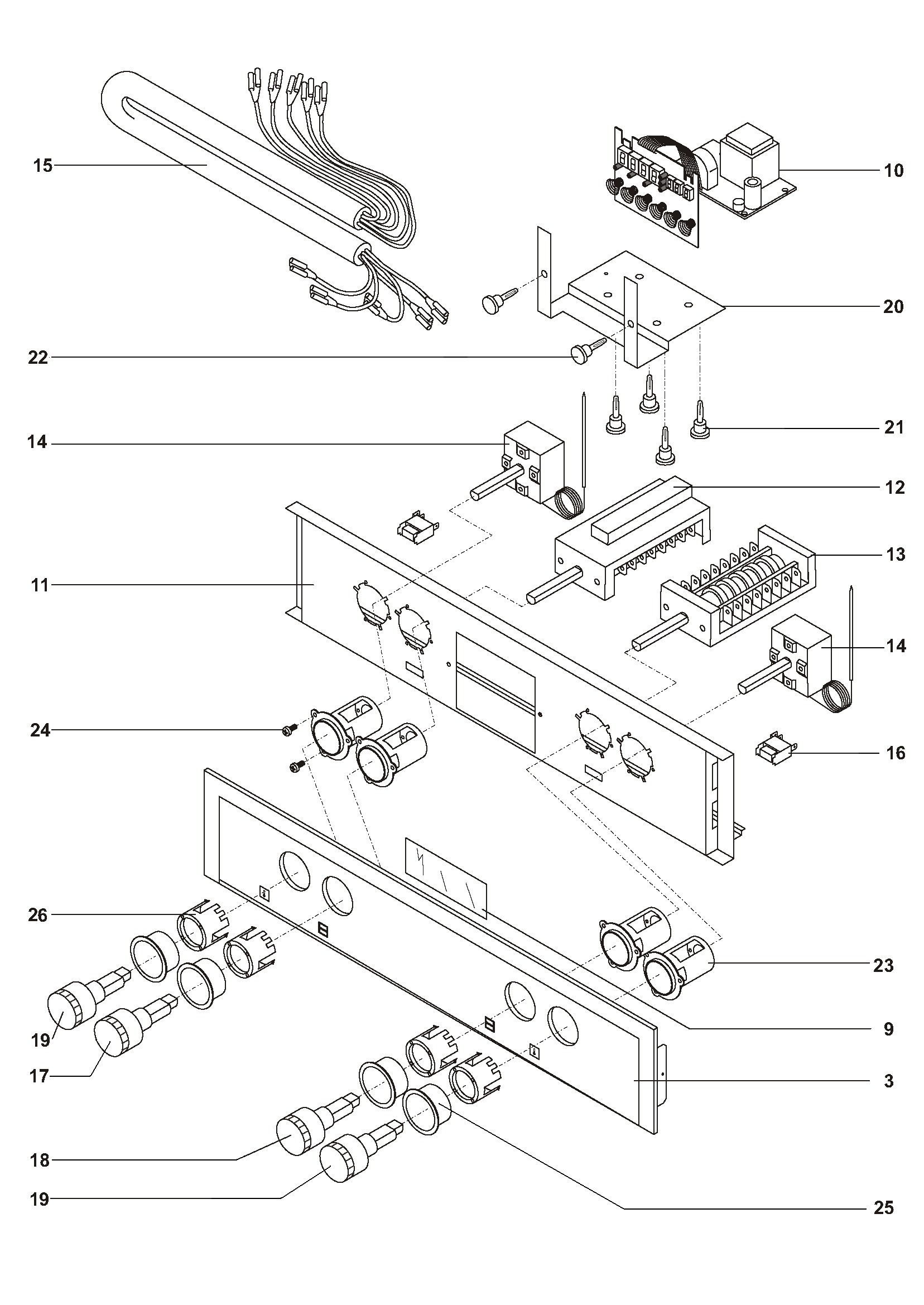 15
10
20
22
21
14
12
13
11
14
24
16
26
23
19
9
17
3
18
19
25