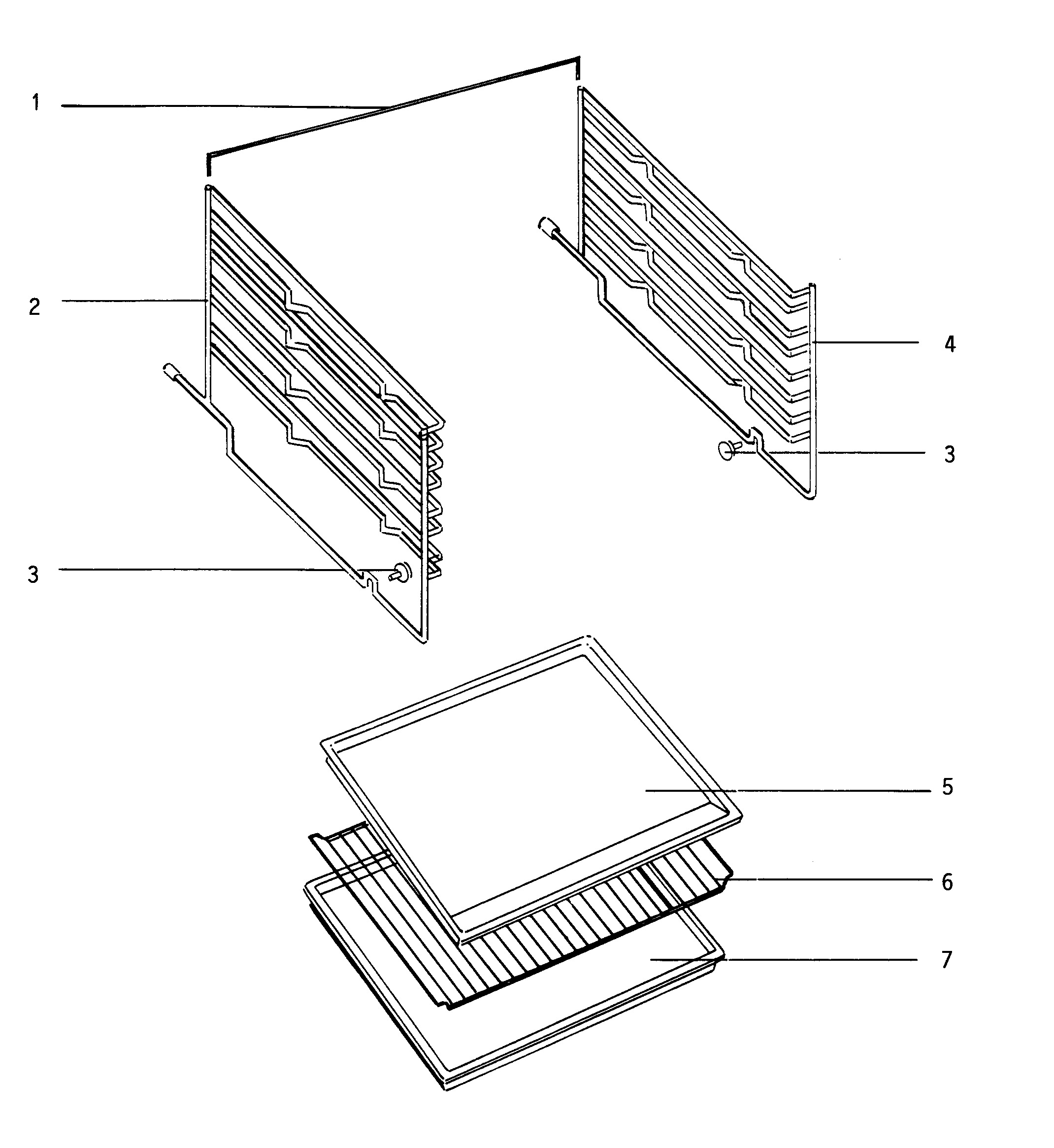 1
2
4
3
3
5
6
7