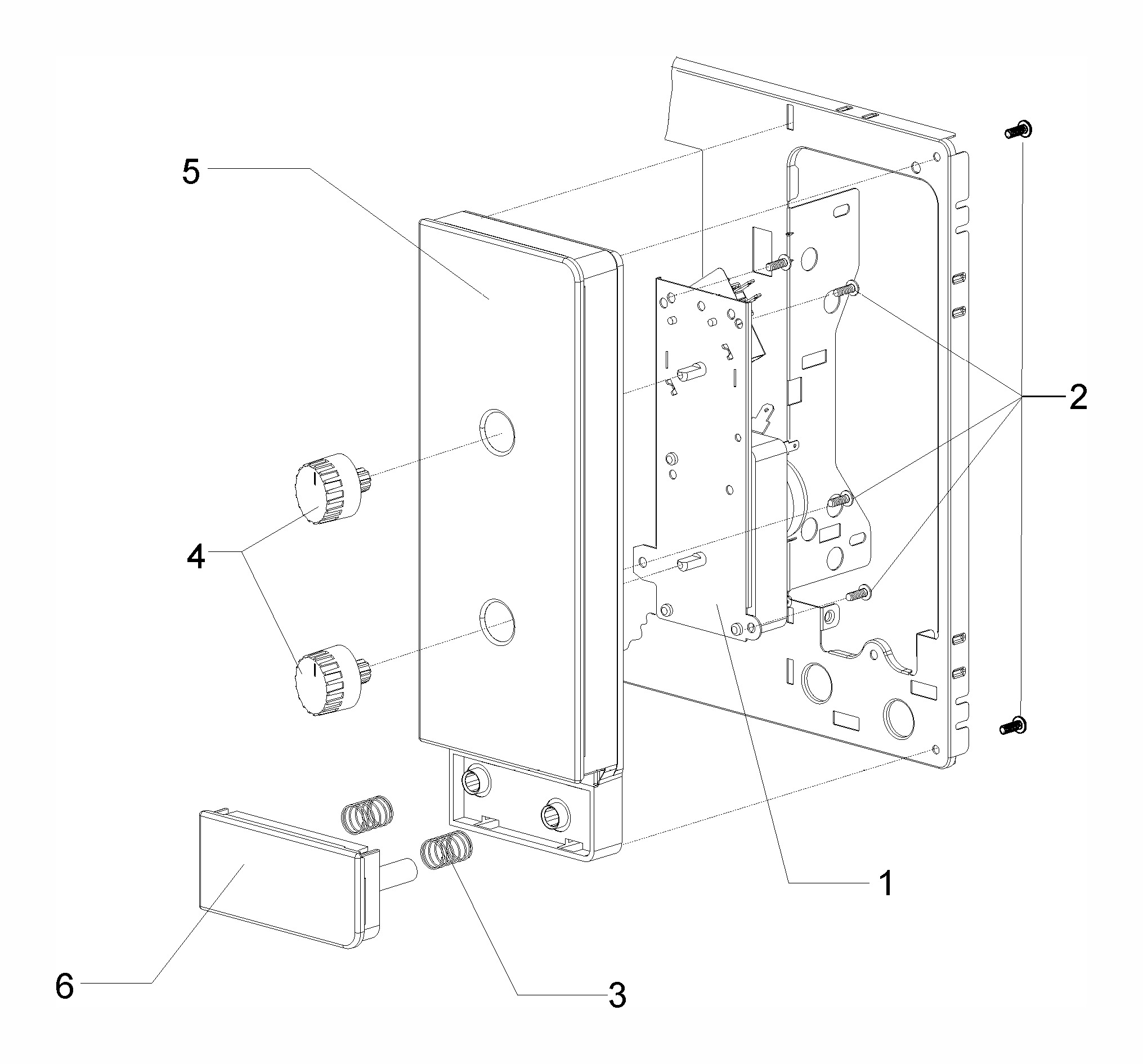 5
2
4
1
6
3