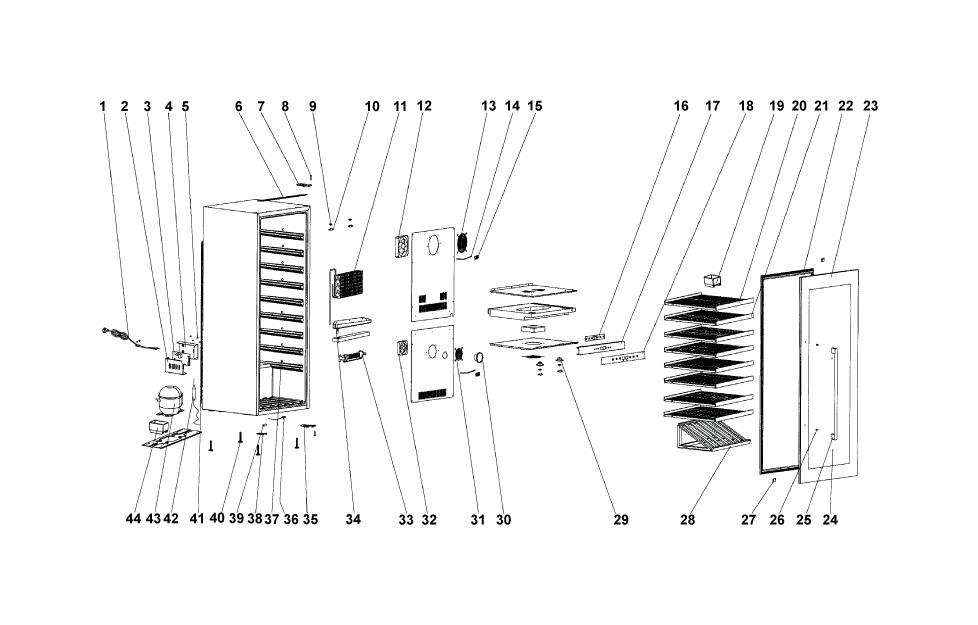 1 2 3 4 5 6 7 8 9 10 11 12 13 14 15 16 17 18 19 20 21 22 23

44 43 42 41 40 39 38 37 36 35 34 33 32 31 30 29 28 27 26 25 24