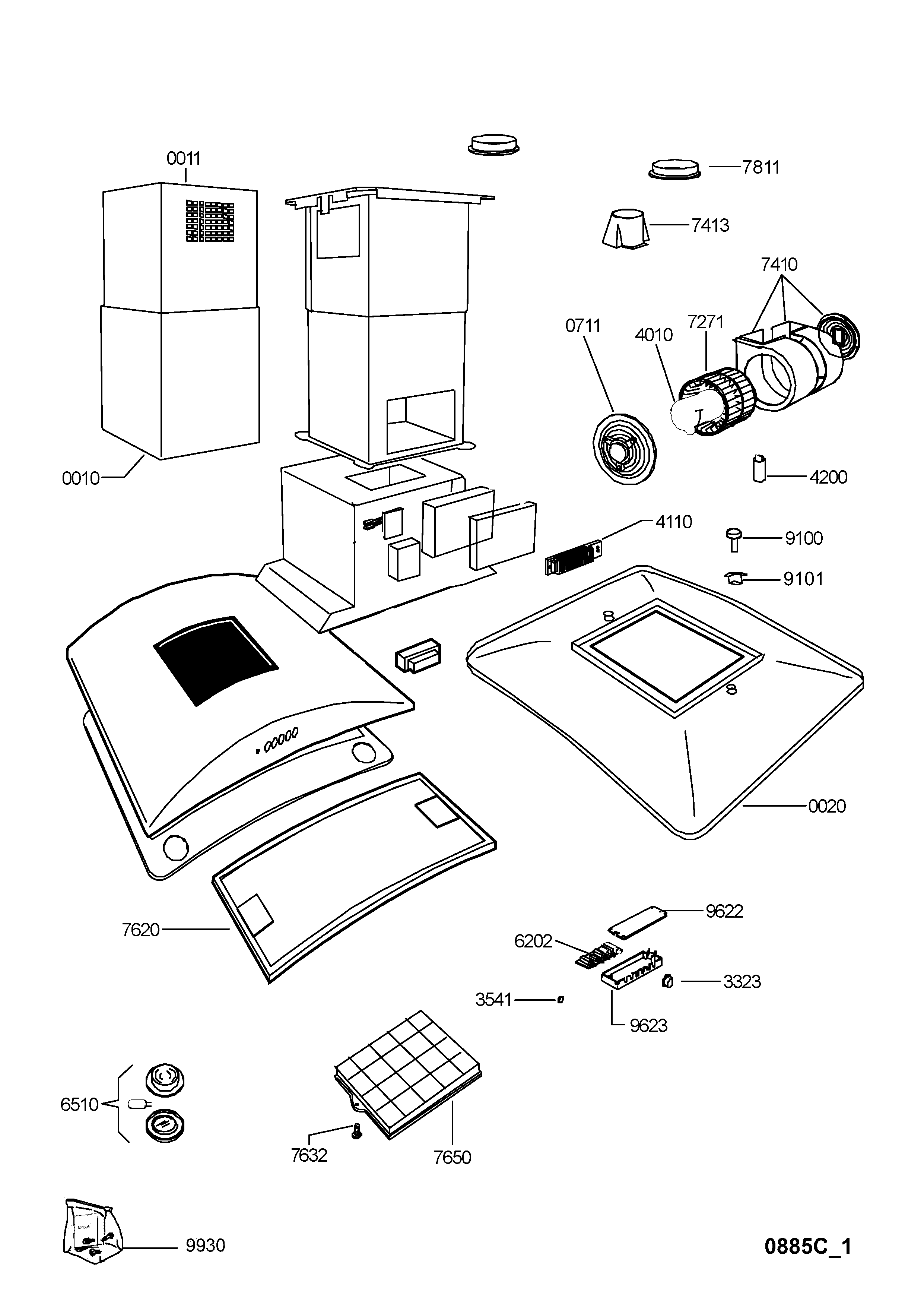 0011

7811

7413

7410

0711

4010

7271

0010

4200

4110

9100

9101

0020

7620

9622

6202

3323

3541

9623

6510

7632

7650

Manual

9930

0885C_1